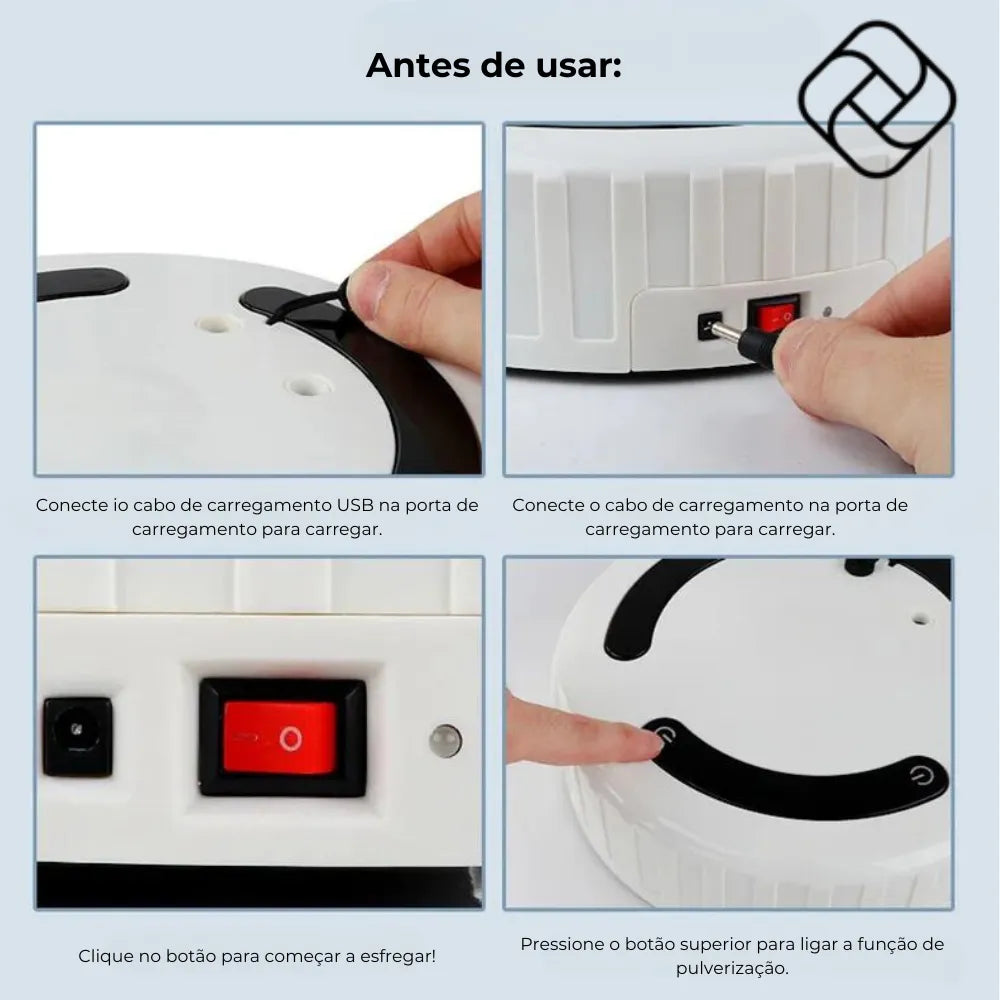 Antes de usar:

Conecte io cabo de carregamento USB na porta de carregamento para carregar.

Conecte o cabo de carregamento na porta de carregamento para carregar.

Clique no botão para começar a esfregar!

Pressione o botão superior para ligar a função de pulverização.